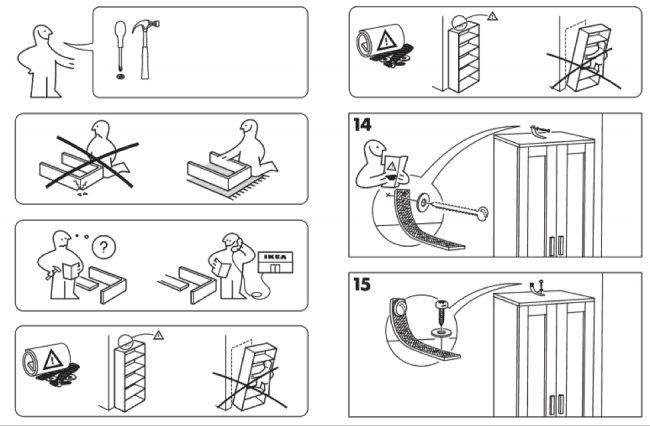 ?

IKEA

14

15